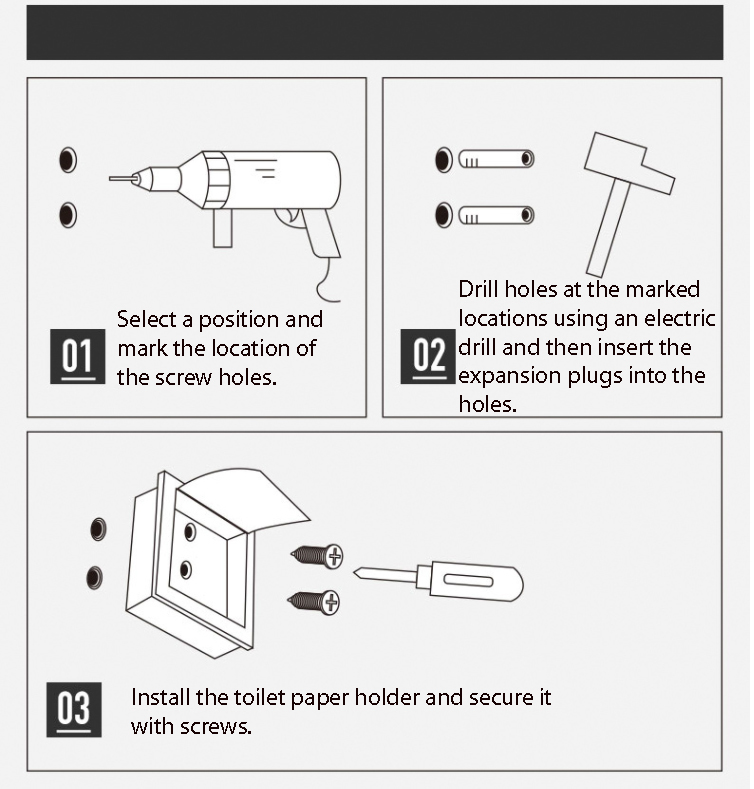 01
Select a position and mark the location of the screw holes.

02
Drill holes at the marked locations using an electric drill and then insert the expansion plugs into the holes.

03
Install the toilet paper holder and secure it with screws.