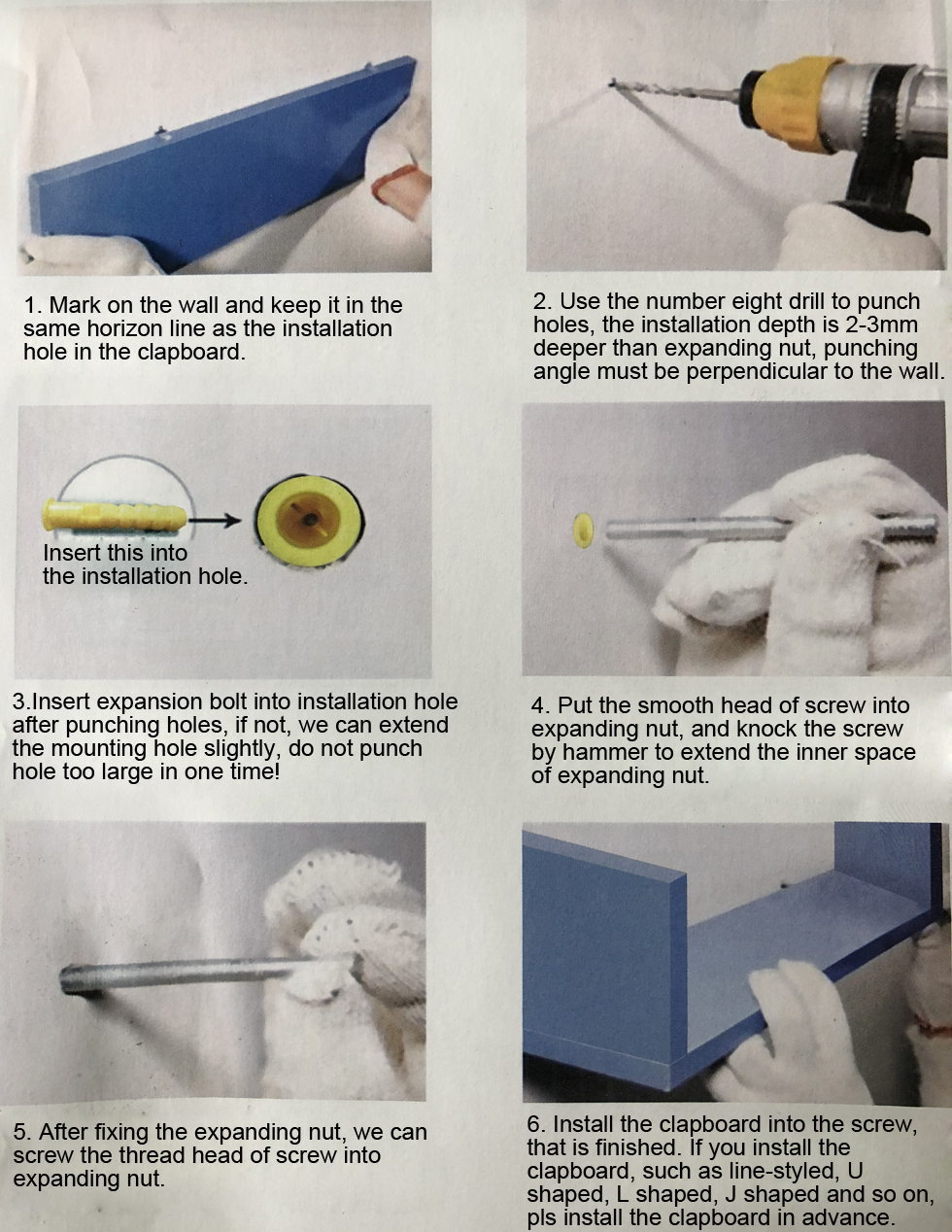 1. Mark on the wall and keep it in the same horizon line as the installation hole in the clapboard.

2. Use the number eight drill to punch holes, the installation depth is 2-3mm deeper than expanding nut, punching angle must be perpendicular to the wall.

Insert this into the installation hole.

3.Insert expansion bolt into installation hole after punching holes, if not, we can extend the mounting hole slightly, do not punch hole too large in one time!

4. Put the smooth head of screw into expanding nut, and knock the screw by hammer to extend the inner space of expanding nut.

5. After fixing the expanding nut, we can screw the thread head of screw into expanding nut.

6. Install the clapboard into the screw, that is finished. If you install the clapboard, such as line-styled, U shaped, L shaped, J shaped and so on, pls install the clapboard in advance.