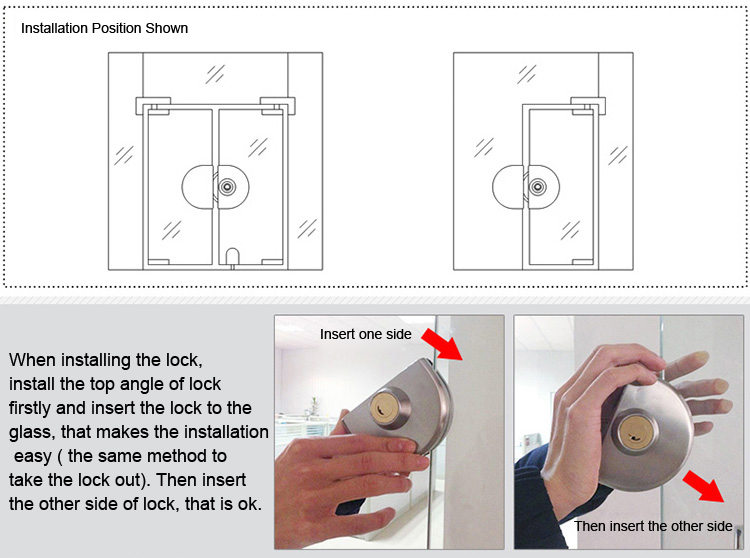 Installation Position Shown

When installing the lock, install the top angle of lock firstly and insert the lock to the glass, that makes the installation easy ( the same method to take the lock out). Then insert the other side of lock, that is ok.

Insert one side

Then insert the other side