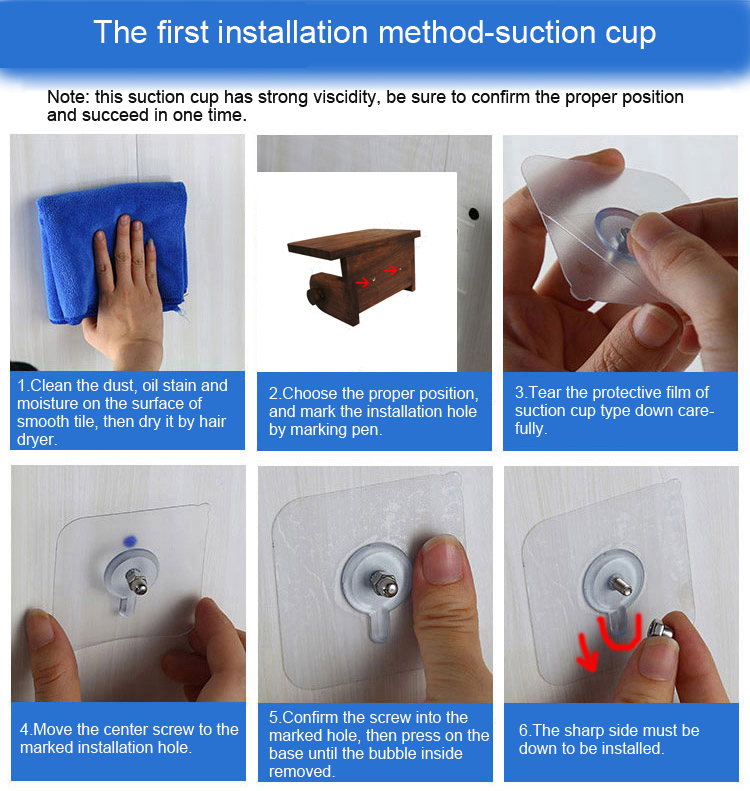 The first installation method-suction cup

Note: this suction cup has strong viscidity, be sure to confirm the proper position and succeed in one time.

1.Clean the dust, oil stain and moisture on the surface of smooth tile, then dry it by hair dryer.

2.Choose the proper position, and mark the installation hole by marking pen.

3.Tear the protective film of suction cup type down carefully.

4.Move the center screw to the marked installation hole.

5.Confirm the screw into the marked hole, then press on the base until the bubble inside removed.

6.The sharp side must be down to be installed.