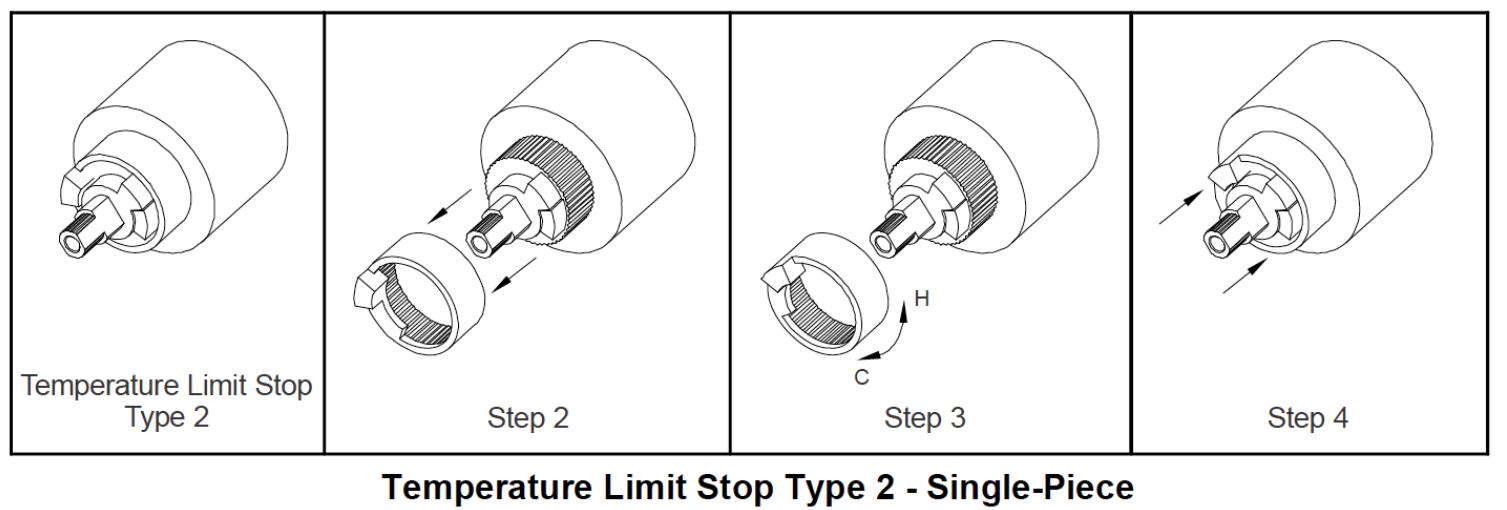 Temperature Limit Stop Type 2

Step 2

H

C

Step 3

Step 4

Temperature Limit Stop Type 2 - Single-Piece