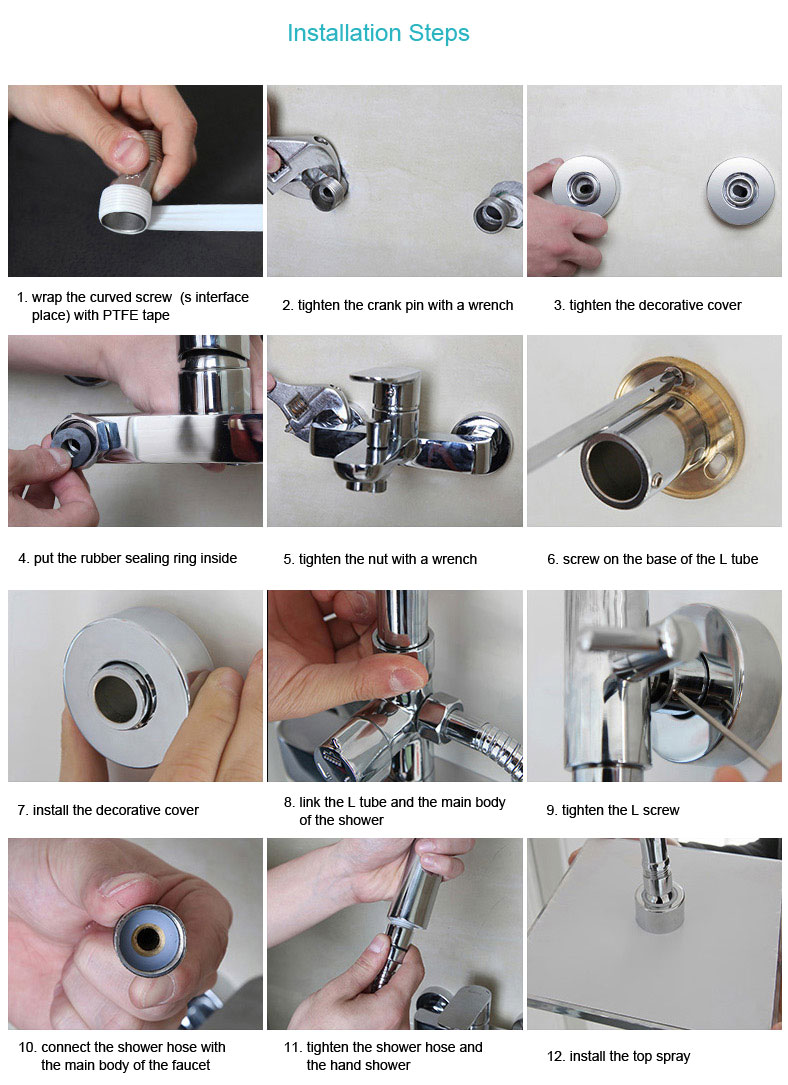 Installation Steps

1. wrap the curved screw (s interface place) with PTFE tape

2. tighten the crank pin with a wrench

3. tighten the decorative cover

4. put the rubber sealing ring inside

5. tighten the nut with a wrench

6. screw on the base of the L tube

7. install the decorative cover

8. link the L tube and the main body of the shower

9. tighten the L screw

10. connect the shower hose with the main body of the faucet

11. tighten the shower hose and the hand shower

12. install the top spray