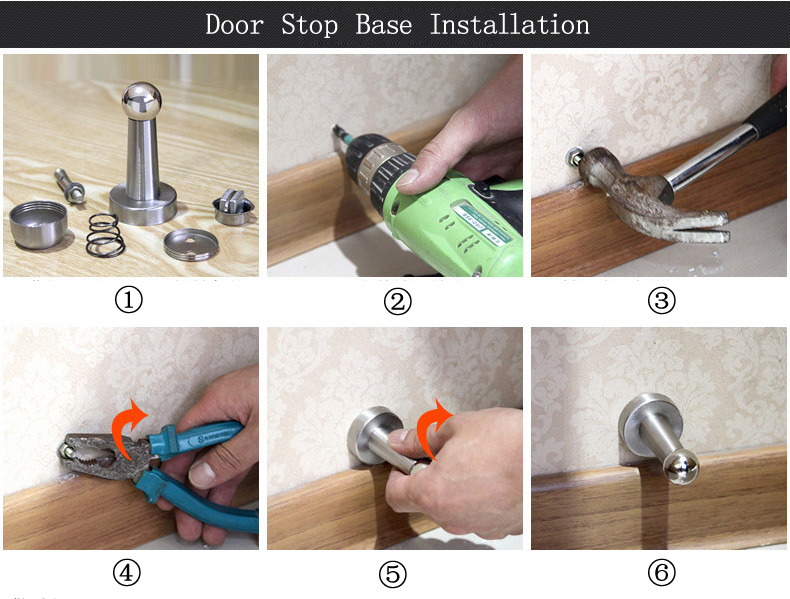 Door Stop Base Installation

①

②

③

④

⑤

⑥