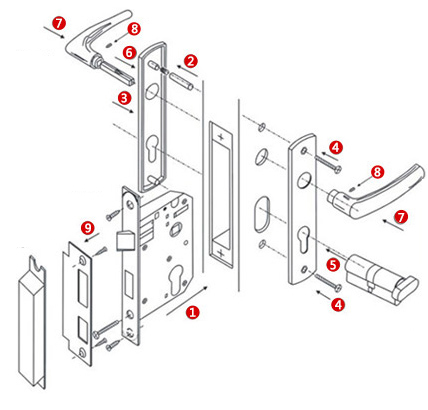 7
8
6
2
3
4
8
7
9
5
4
1