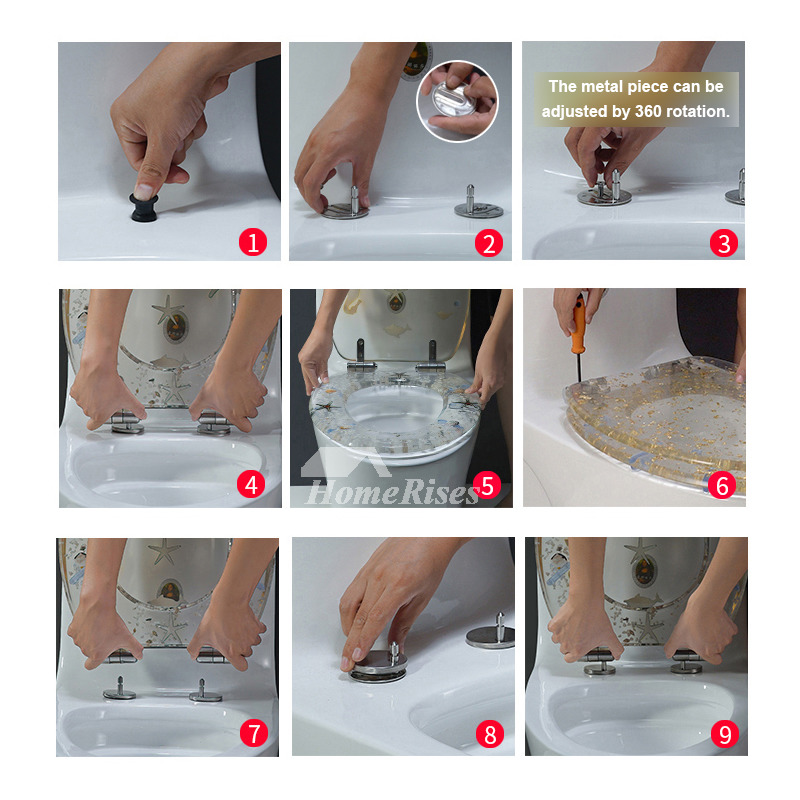 1

2

The metal piece can be adjusted by 360 rotation.

3

4

HomeRises

5

6

7

8

9