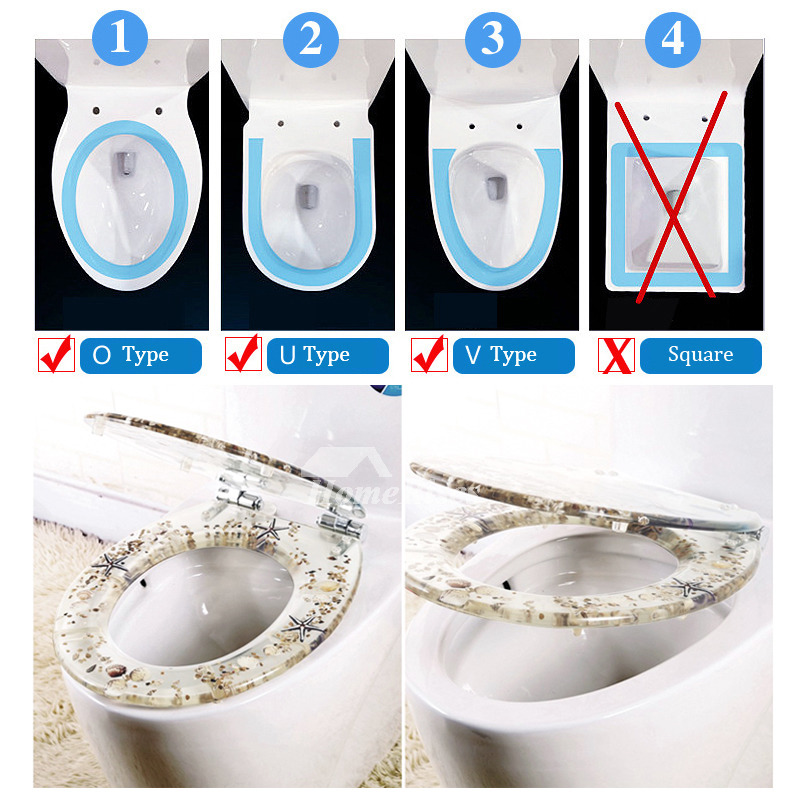 1

2

3

4

O Type

U Type

V Type

Square

Home