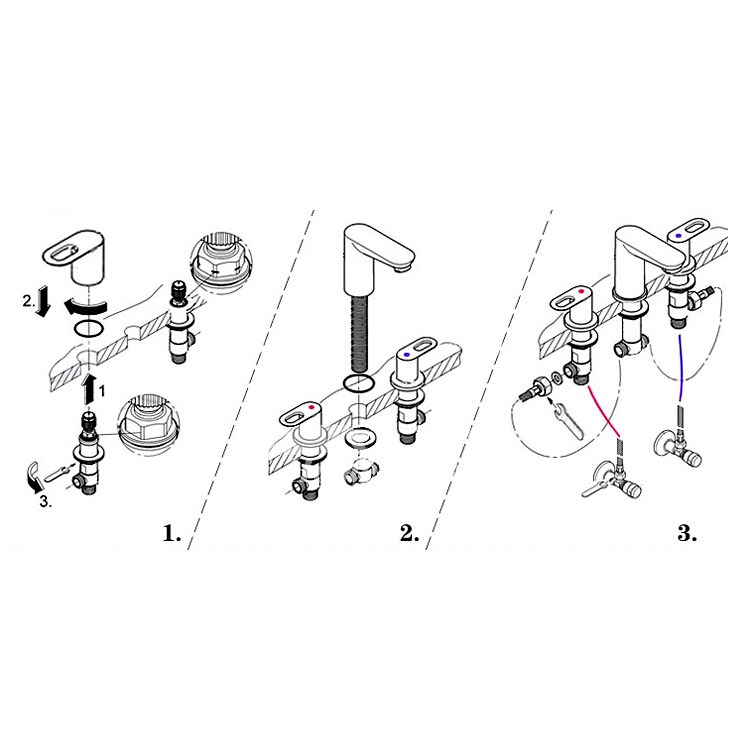 2.
1
3.
1.
2.
3.