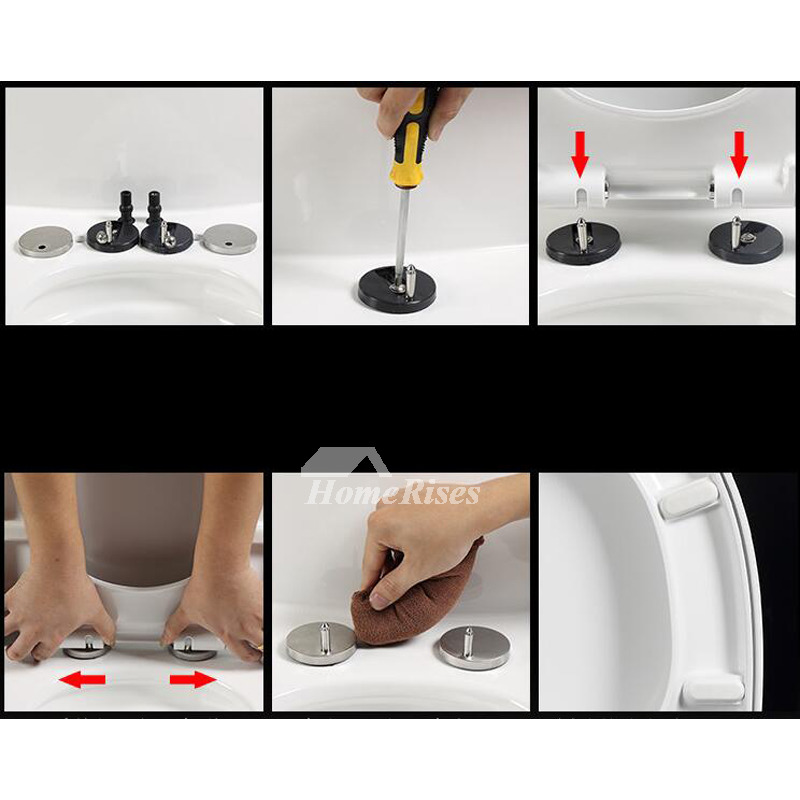 HomeRises