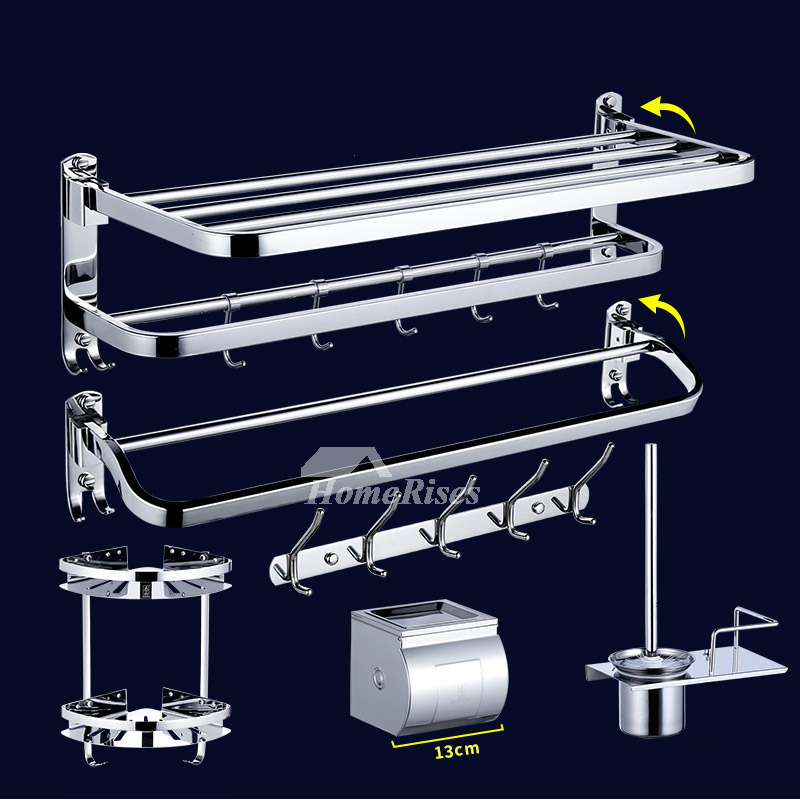 HomeRises

13cm