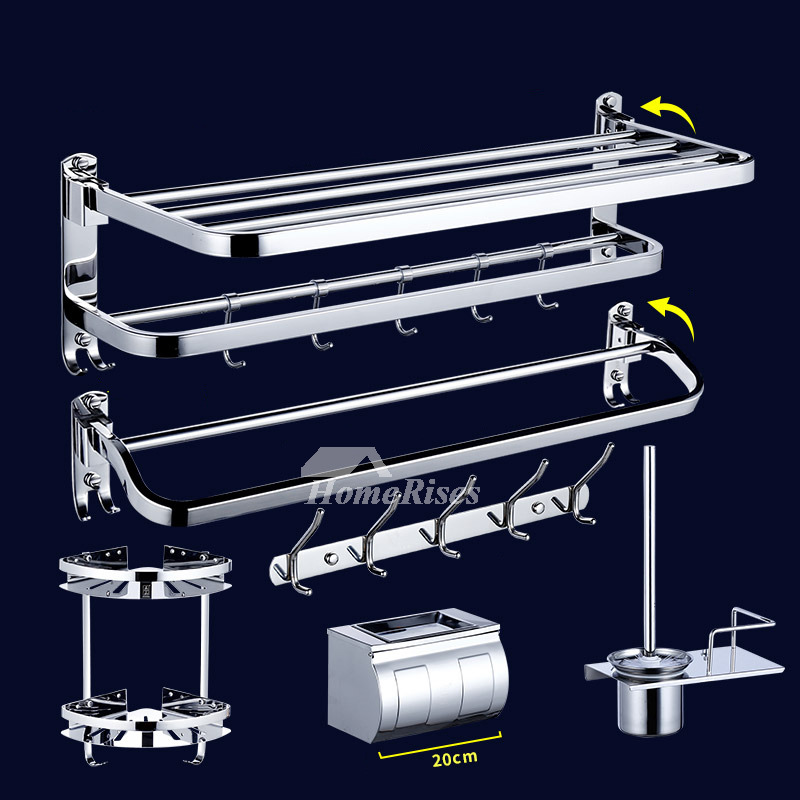 HomeRises

20cm