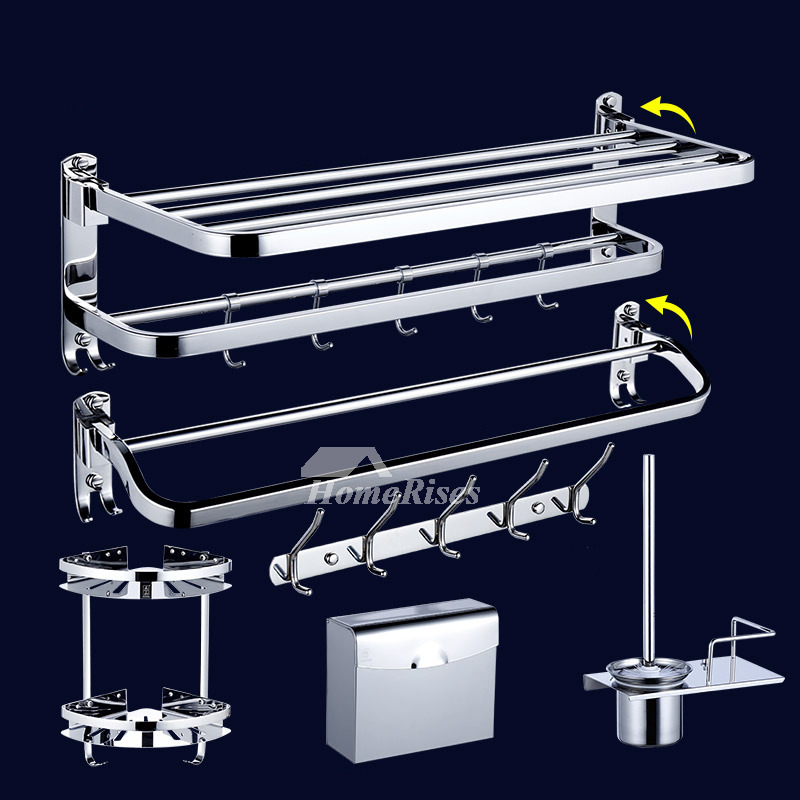 HomeRises