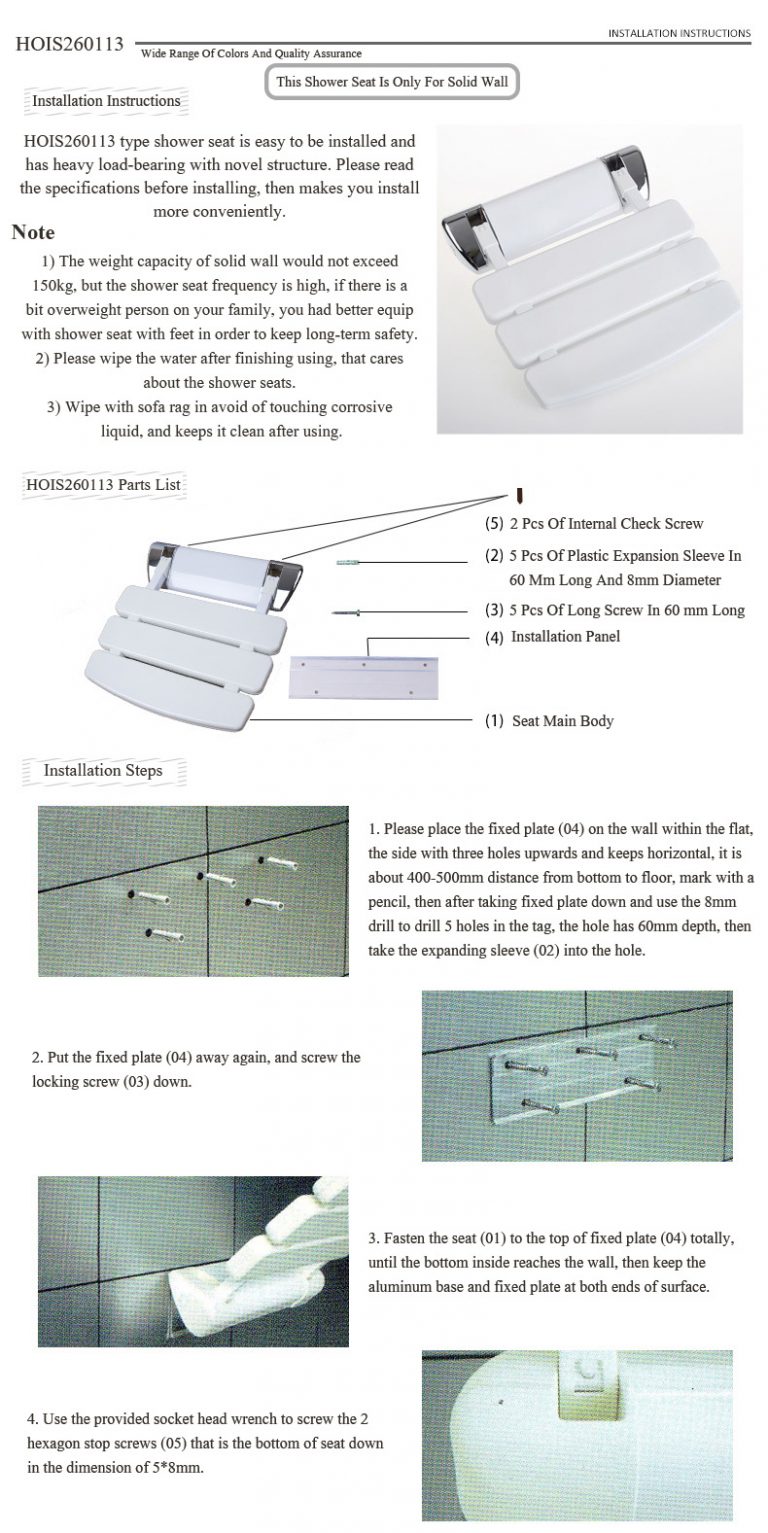 INSTALLATION INSTRUCTIONS

HOIS260113

Wide Range Of Colors And Quality Assurance

This Shower Seat Is Only For Solid Wall

Installation Instructions

HOIS260113 type shower seat is easy to be installed and has heavy load-bearing with novel structure. Please read the specifications before installing, then makes you install more conveniently.

Note

1) The weight capacity of solid wall would not exceed 150kg, but the shower seat frequency is high, if there is a bit overweight person on your family, you had better equip with shower seat with feet in order to keep long-term safety.

2) Please wipe the water after finishing using, that cares about the shower seats.

3) Wipe with sofa rag in avoid of touching corrosive liquid, and keeps it clean after using.

HOIS260113 Parts List

(5) 2 Pcs Of Internal Check Screw

(2) 5 Pcs Of Plastic Expansion Sleeve In 60 Mm Long And 8mm Diameter

(3) 5 Pcs Of Long Screw In 60 mm Long

(4) Installation Panel

(1) Seat Main Body

Installation Steps

1. Please place the fixed plate (04) on the wall within the flat, the side with three holes upwards and keeps horizontal, it is about 400-500mm distance from bottom to floor, mark with a pencil, then after taking fixed plate down and use the 8mm drill to drill 5 holes in the tag, the hole has 60mm depth, then take the expanding sleeve (02) into the hole.

2. Put the fixed plate (04) away again, and screw the locking screw (03) down.

3. Fasten the seat (01) to the top of fixed plate (04) totally, until the bottom inside reaches the wall, then keep the aluminum base and fixed plate at both ends of surface.

4. Use the provided socket head wrench to screw the 2 hexagon stop screws (05) that is the bottom of seat down in the dimension of 5*8mm.